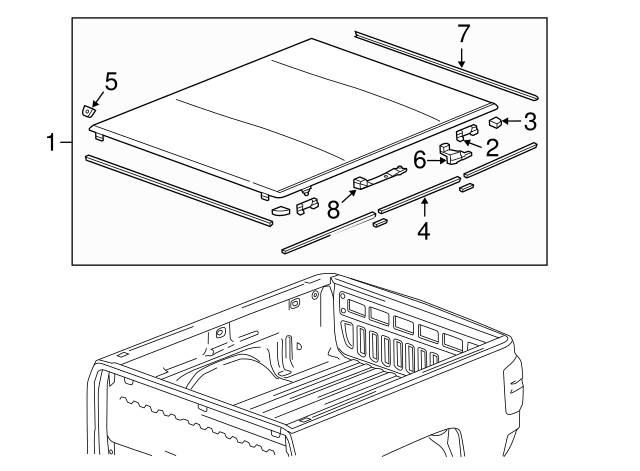 7
5
3
1
2
6
8
4