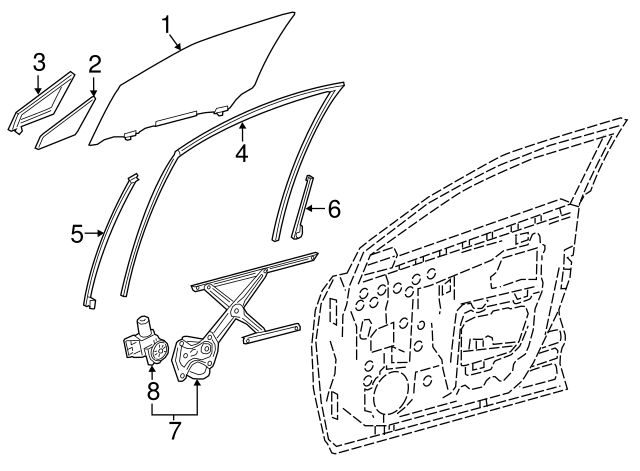 1
3
2
4
5
6
8
7