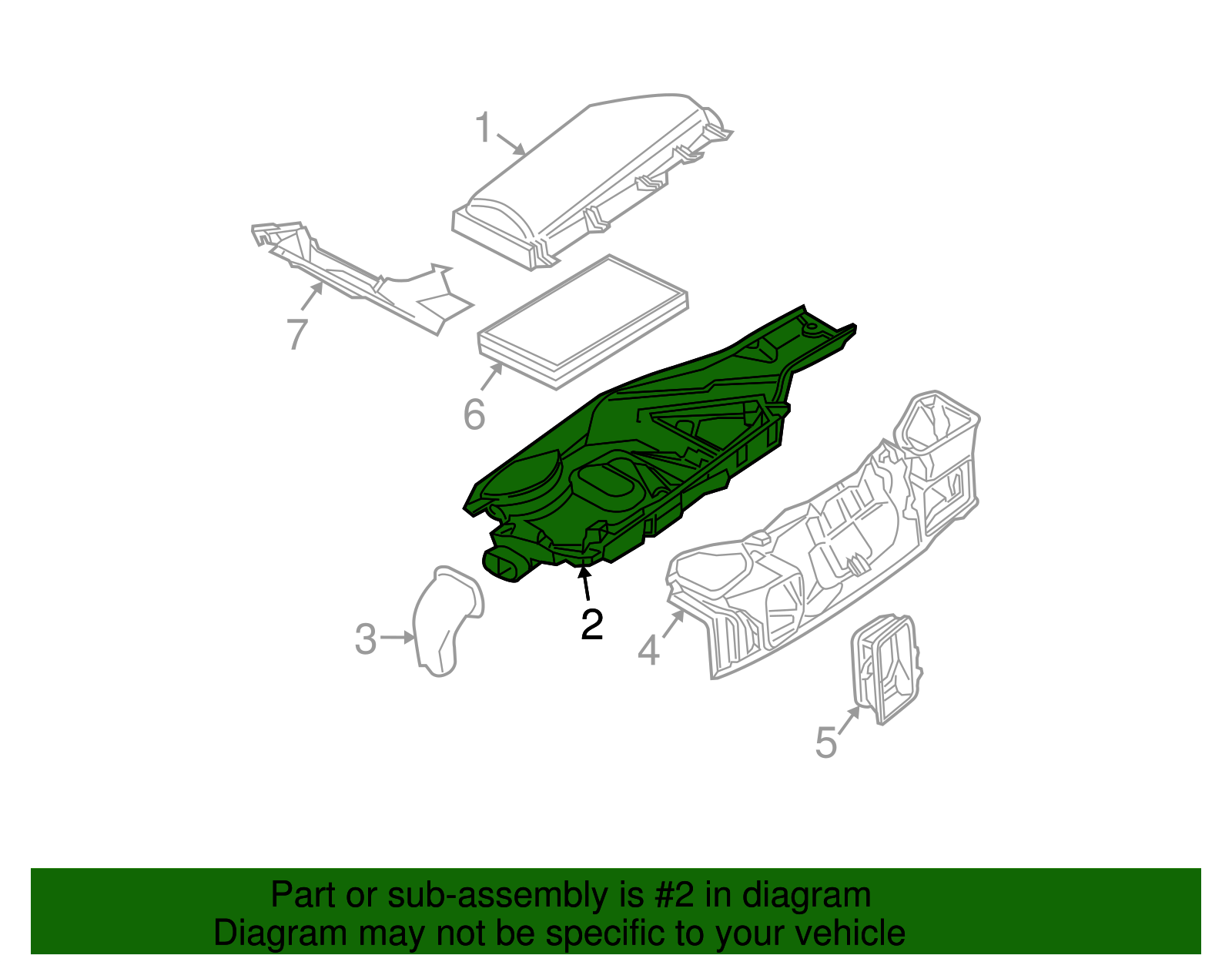 1
7
6
2
3
4
5

Part or sub-assembly is #2 in diagram
Diagram may not be specific to your vehicle