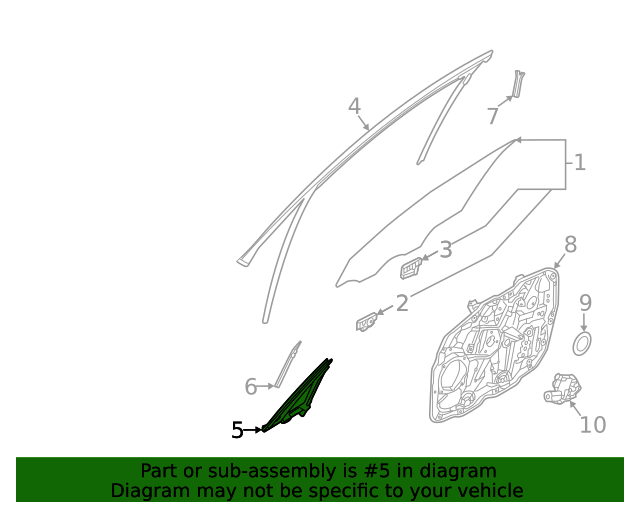 4
7
1
3
8
2
9
6
5
10

Part or sub-assembly is #5 in diagram
Diagram may not be specific to your vehicle