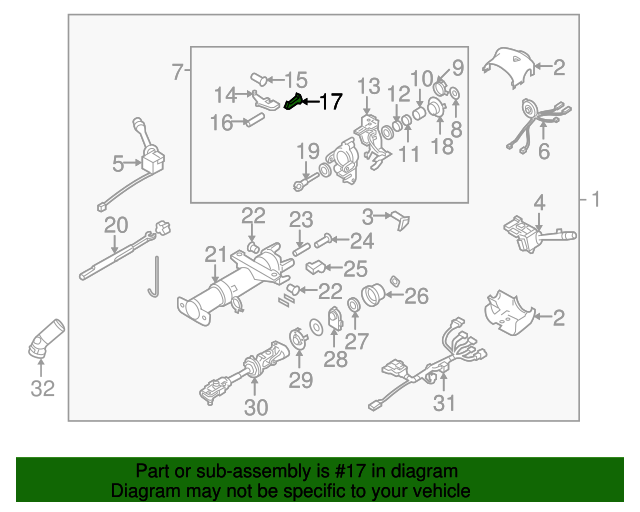 7
15
14
17
16
13
12
10
9
8
18
11
19
2
6
5
1
4
20
22
23
3
24
21
25
22
26
2
27
28
29
30
31
32

Part or sub-assembly is #17 in diagram
Diagram may not be specific to your vehicle