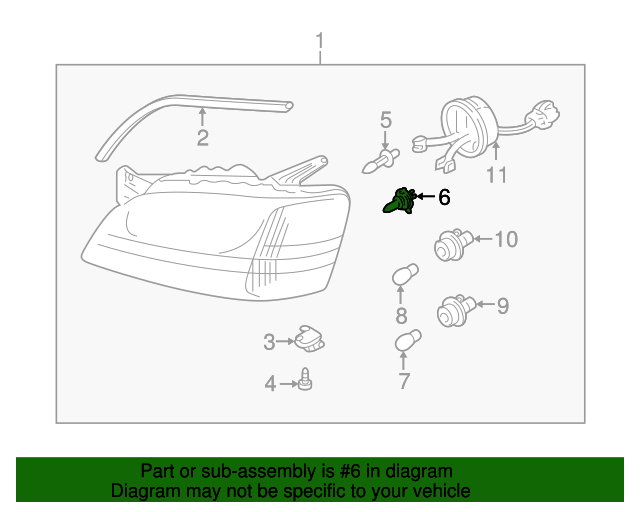 1

2

5

11

6

10

8

9

3

4

7

Part or sub-assembly is #6 in diagram
Diagram may not be specific to your vehicle