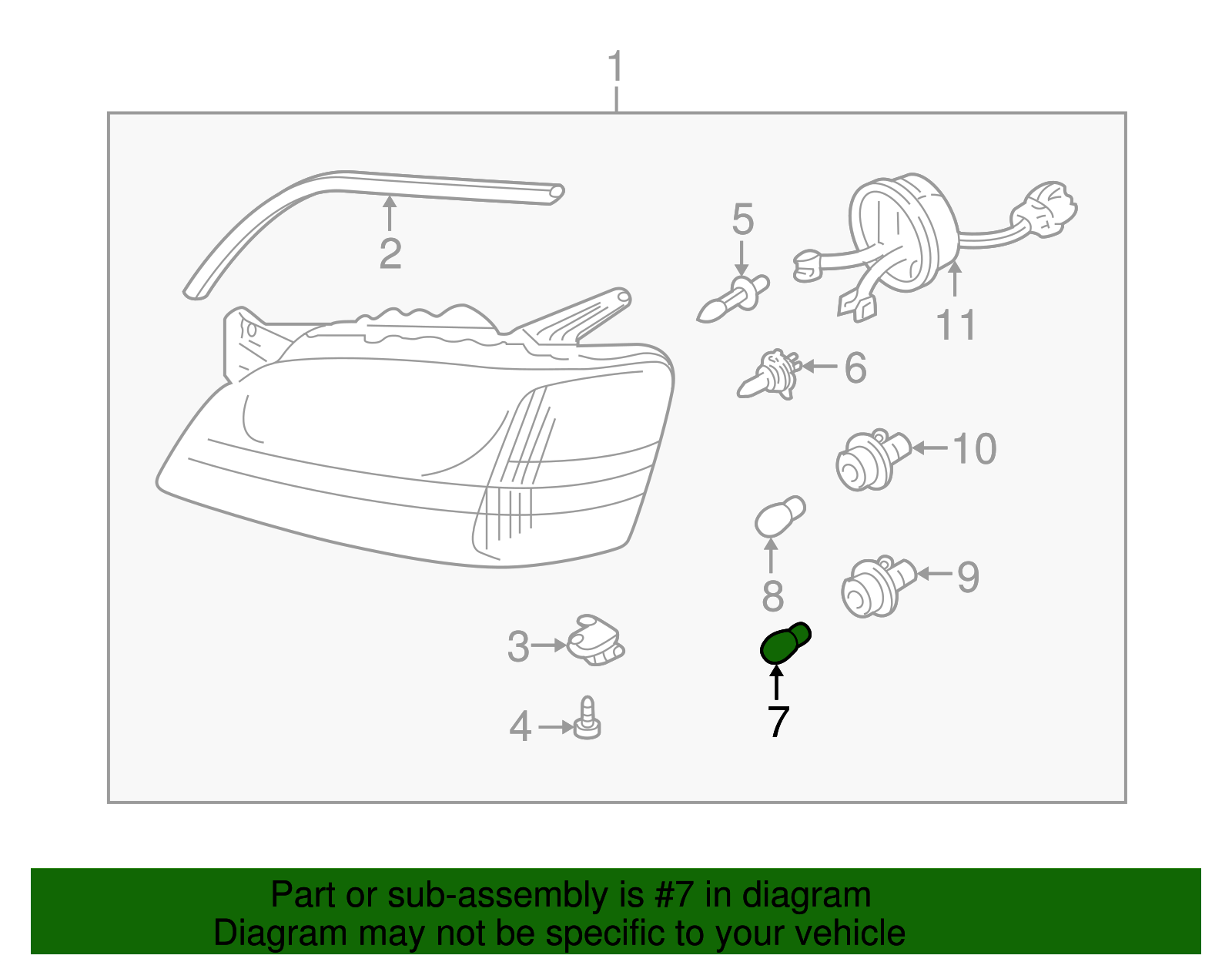 1

2

5

11

6

10

8

9

3

7

4

Part or sub-assembly is #7 in diagram
Diagram may not be specific to your vehicle