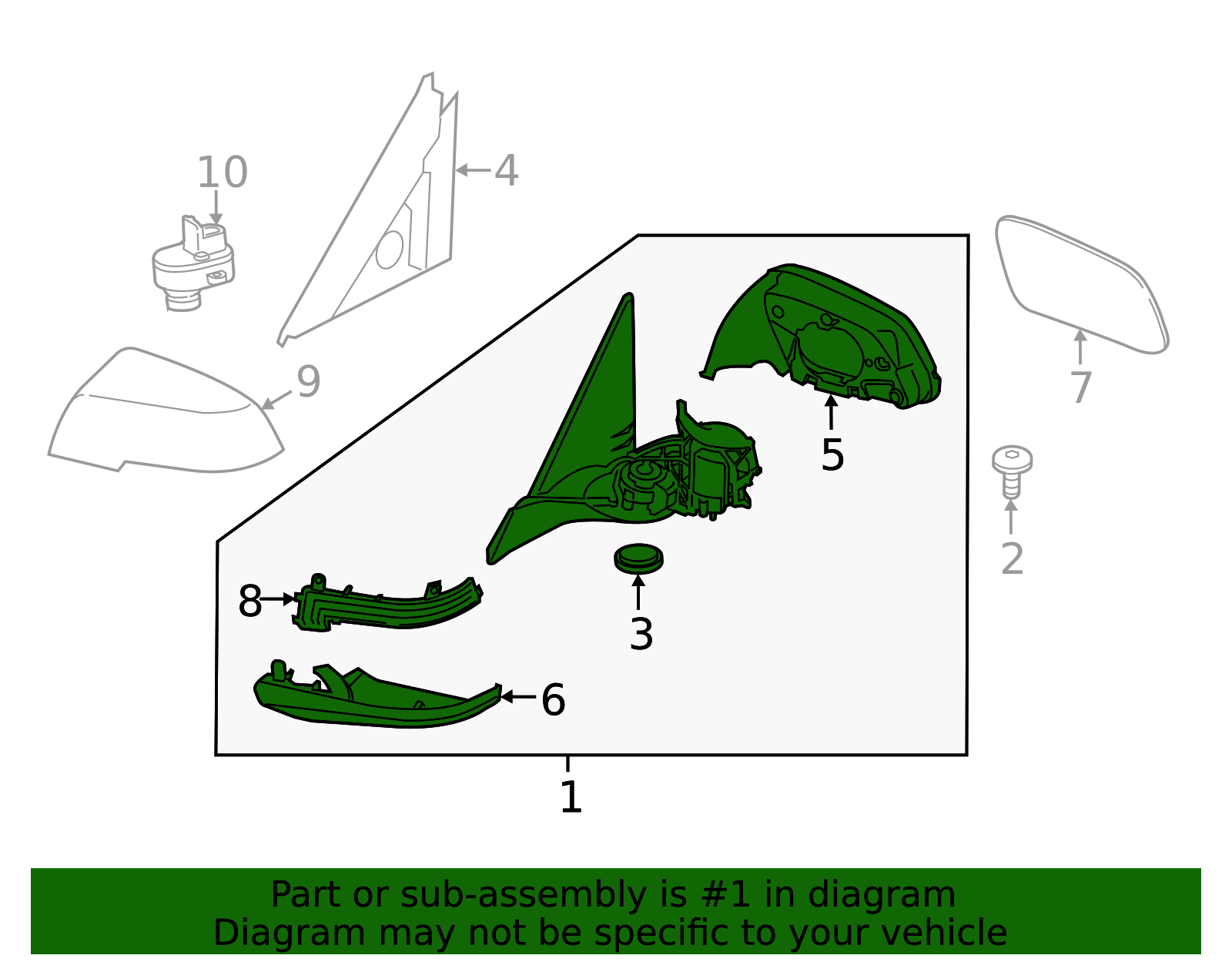 10
4
9
7
5
2
8
3
6
1

Part or sub-assembly is #1 in diagram
Diagram may not be specific to your vehicle