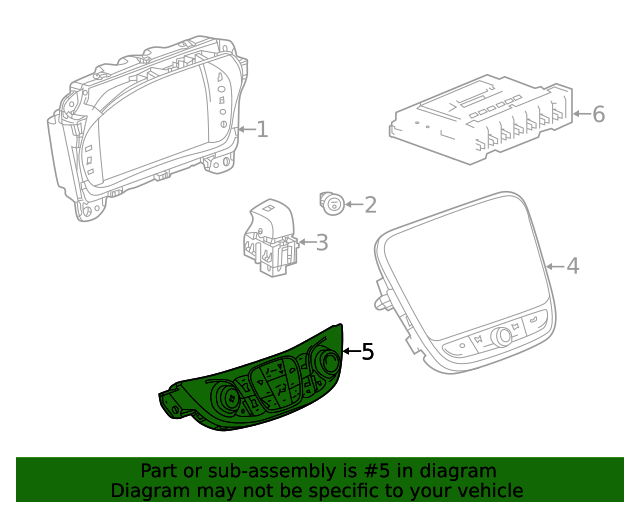 1
6
2
3
4
5

Part or sub-assembly is #5 in diagram
Diagram may not be specific to your vehicle