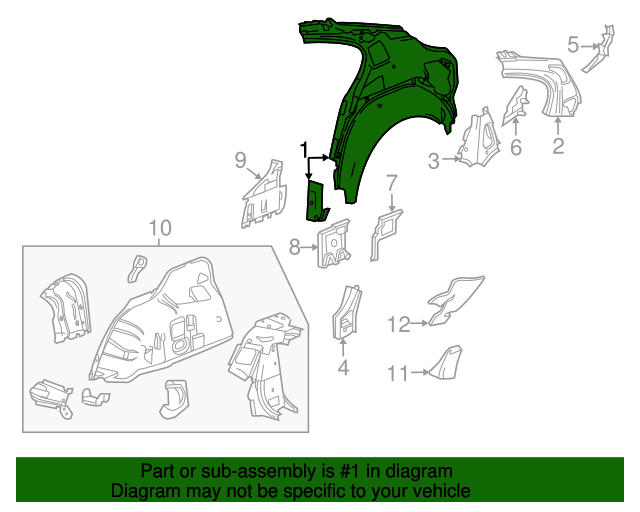 5
2
6
3
1
9
7
10
8
12
4
11

Part or sub-assembly is #1 in diagram
Diagram may not be specific to your vehicle