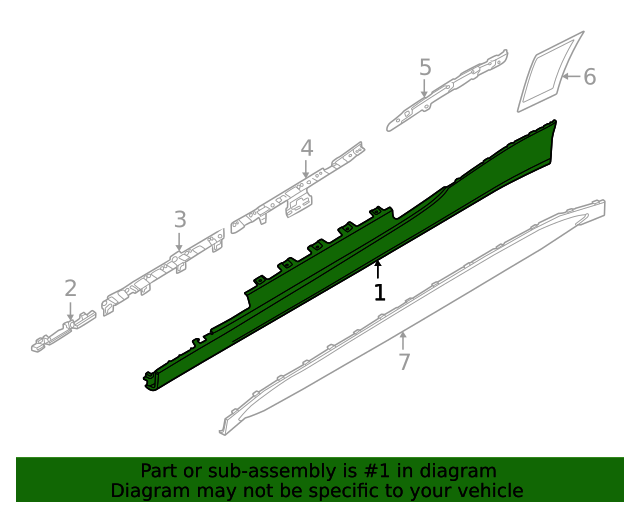 5
6
4
3
2
1
7
Part or sub-assembly is #1 in diagram
Diagram may not be specific to your vehicle