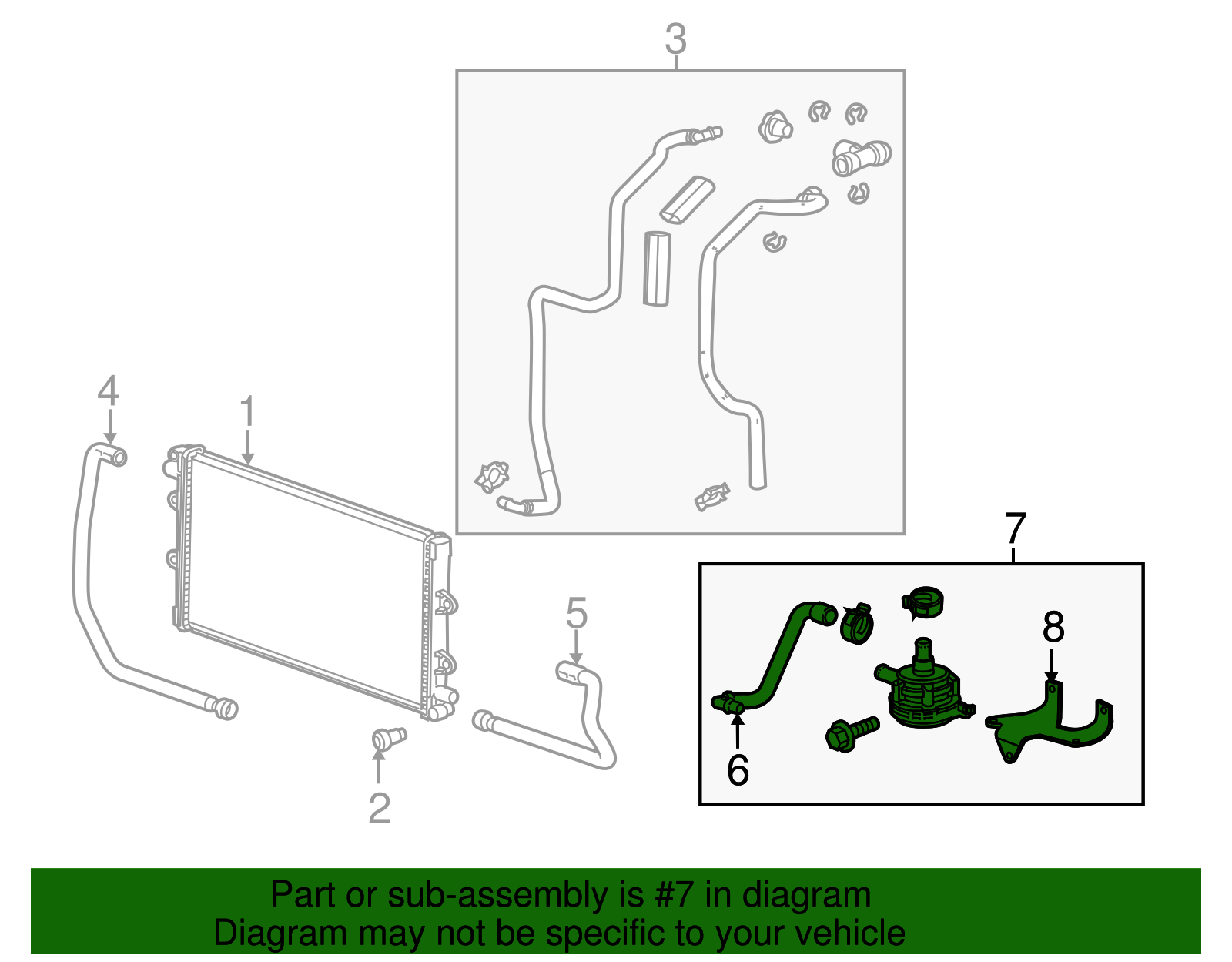 3

4

1

7

5

8

6

2

Part or sub-assembly is #7 in diagram
Diagram may not be specific to your vehicle