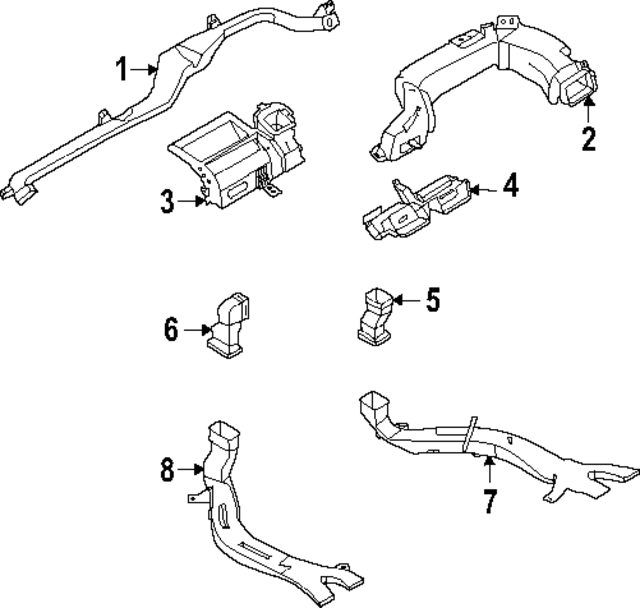 1
2
3
4
6
5
8
7