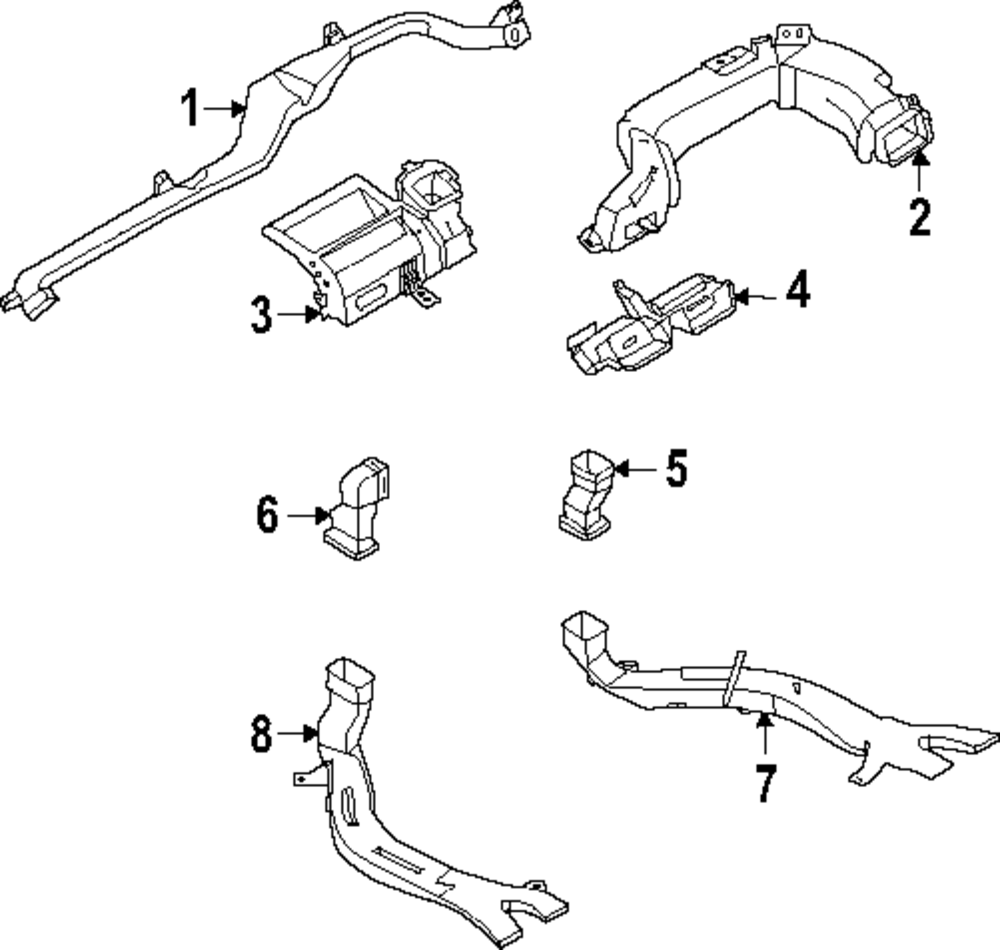 1
2
3
4
6
5
8
7