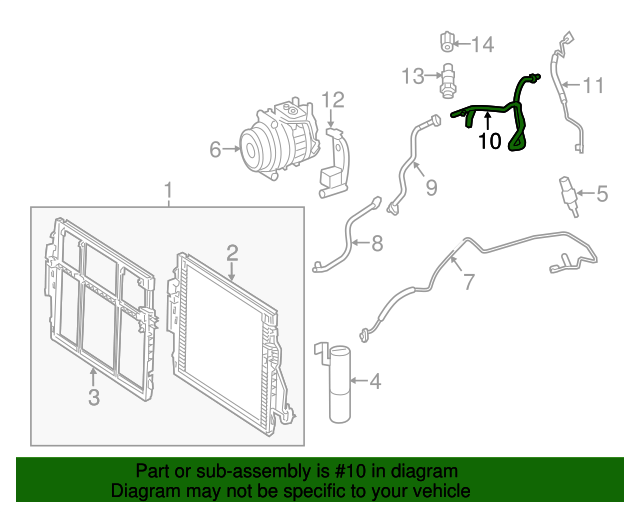 14
13
11
12
6
10
9
5
1
8
2
7
3
4

Part or sub-assembly is #10 in diagram
Diagram may not be specific to your vehicle