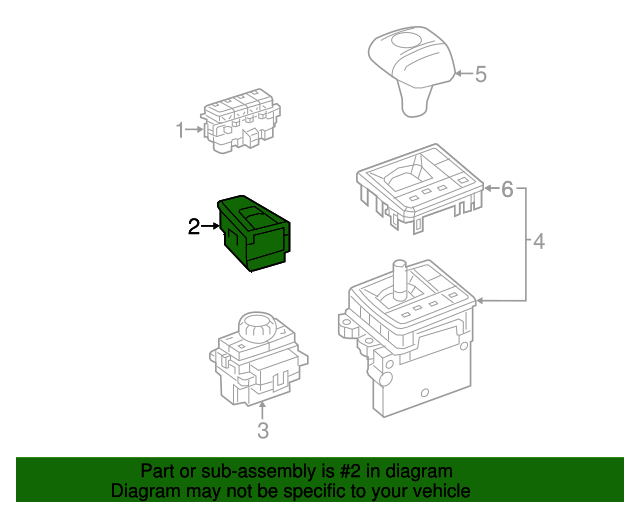 5

1

6

2

4

3

Part or sub-assembly is #2 in diagram
Diagram may not be specific to your vehicle