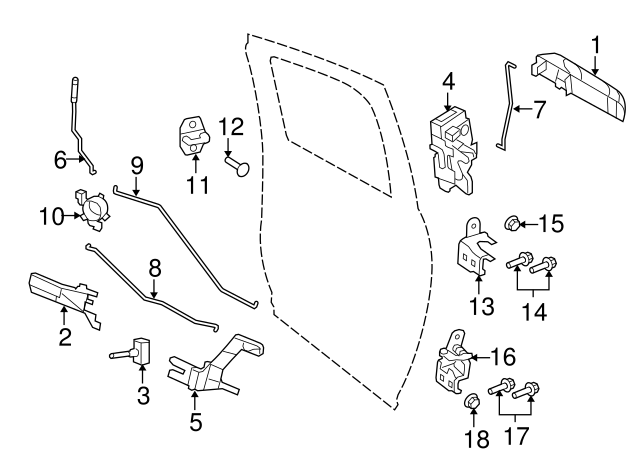 1
4
7
6
12
11
9
10
15
8
13
14
2
16
3
5
18
17