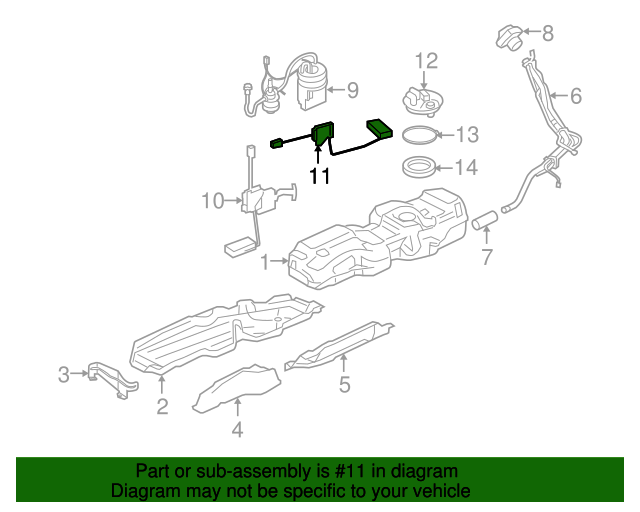 8
12
9
6
13
11
14
10
1
7
3
2
5
4

Part or sub-assembly is #11 in diagram
Diagram may not be specific to your vehicle