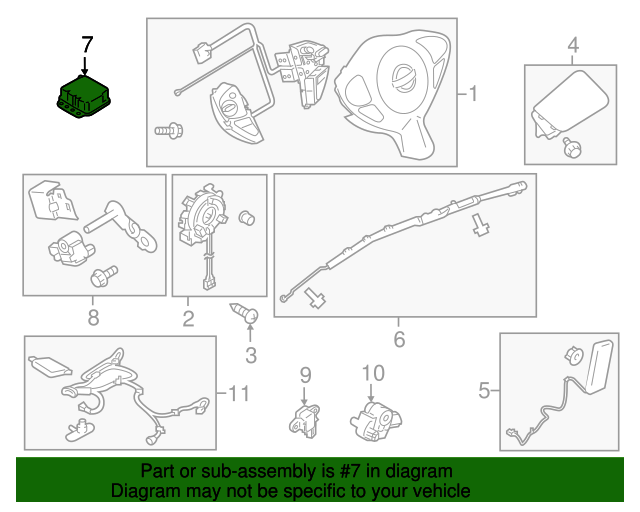 7

1

4

8

2

3

6

11

9

10

5

Part or sub-assembly is #7 in diagram
Diagram may not be specific to your vehicle