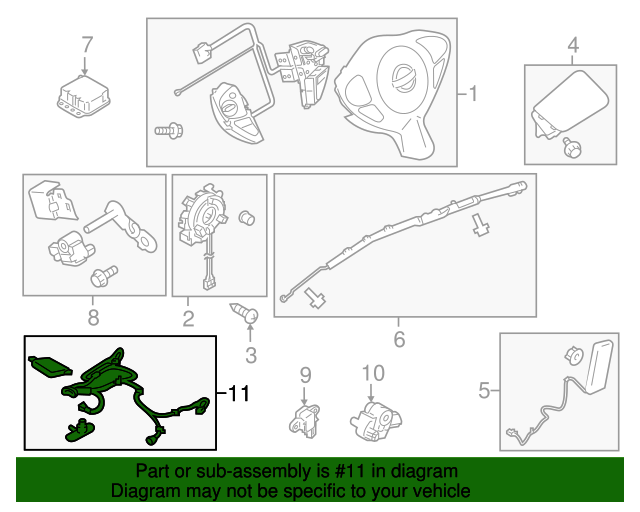 7

1

4

8

2

3

6

11

9

10

5

Part or sub-assembly is #11 in diagram
Diagram may not be specific to your vehicle