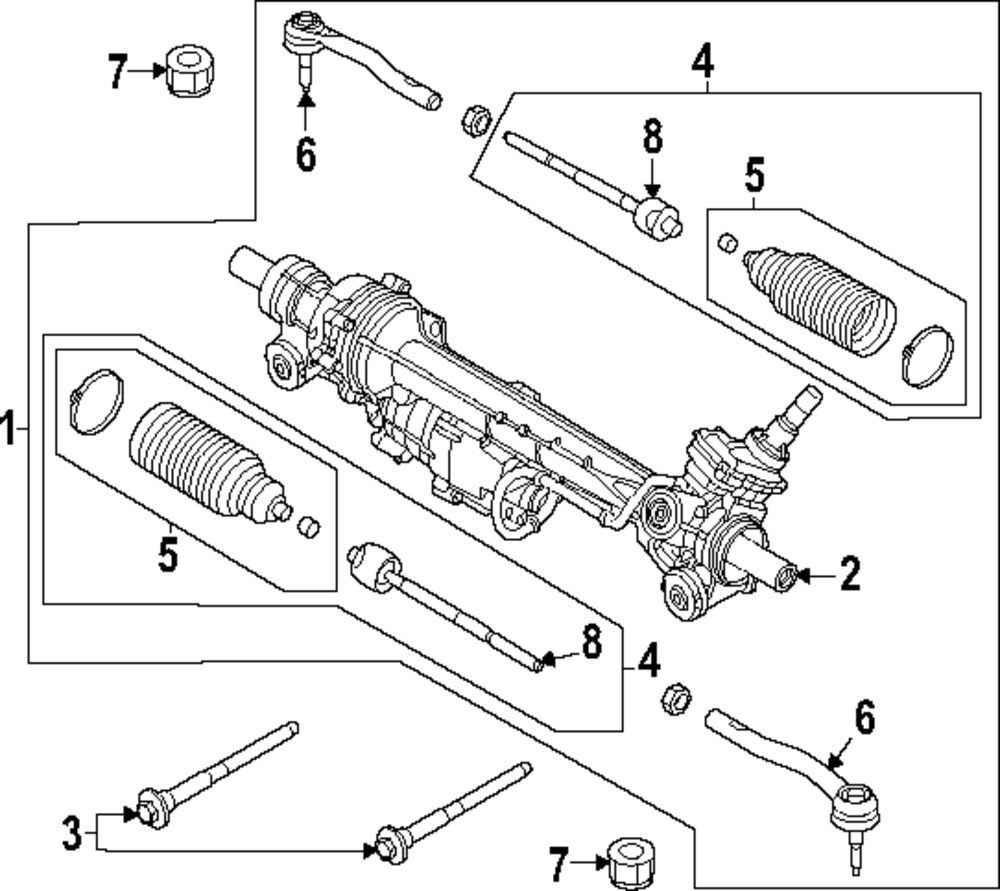 7
6
4
8
5
1
5
2
8
4
6
3
7