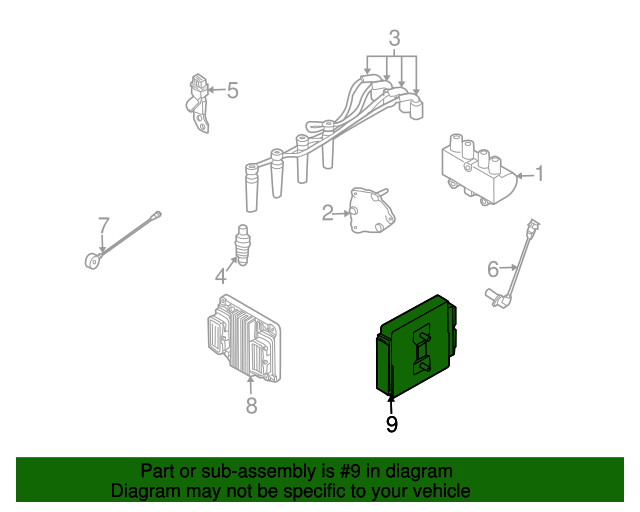 3
5
1
2
7
4
6
8
9
Part or sub-assembly is #9 in diagram
Diagram may not be specific to your vehicle