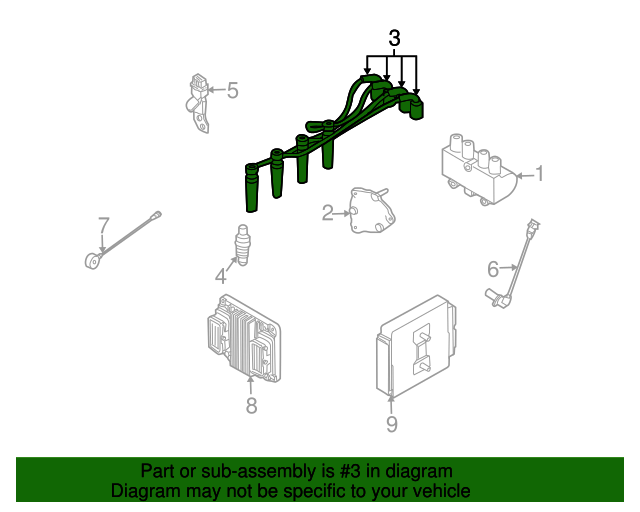 3
5
1
2
7
4
6
8
9

Part or sub-assembly is #3 in diagram
Diagram may not be specific to your vehicle