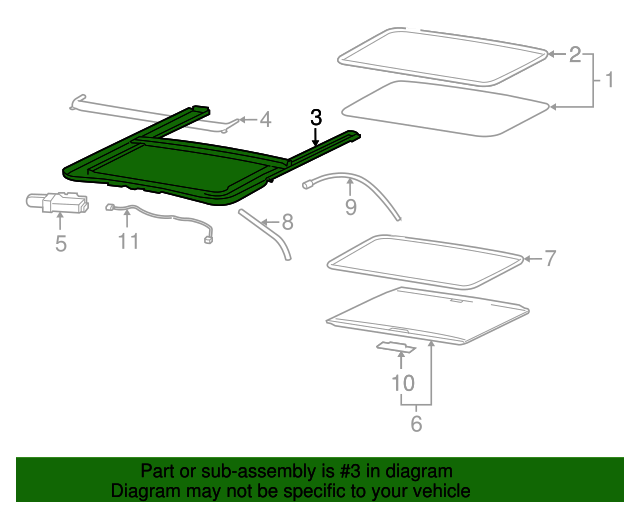 2
1
4
3
9
8
5
11
7
10
6

Part or sub-assembly is #3 in diagram
Diagram may not be specific to your vehicle