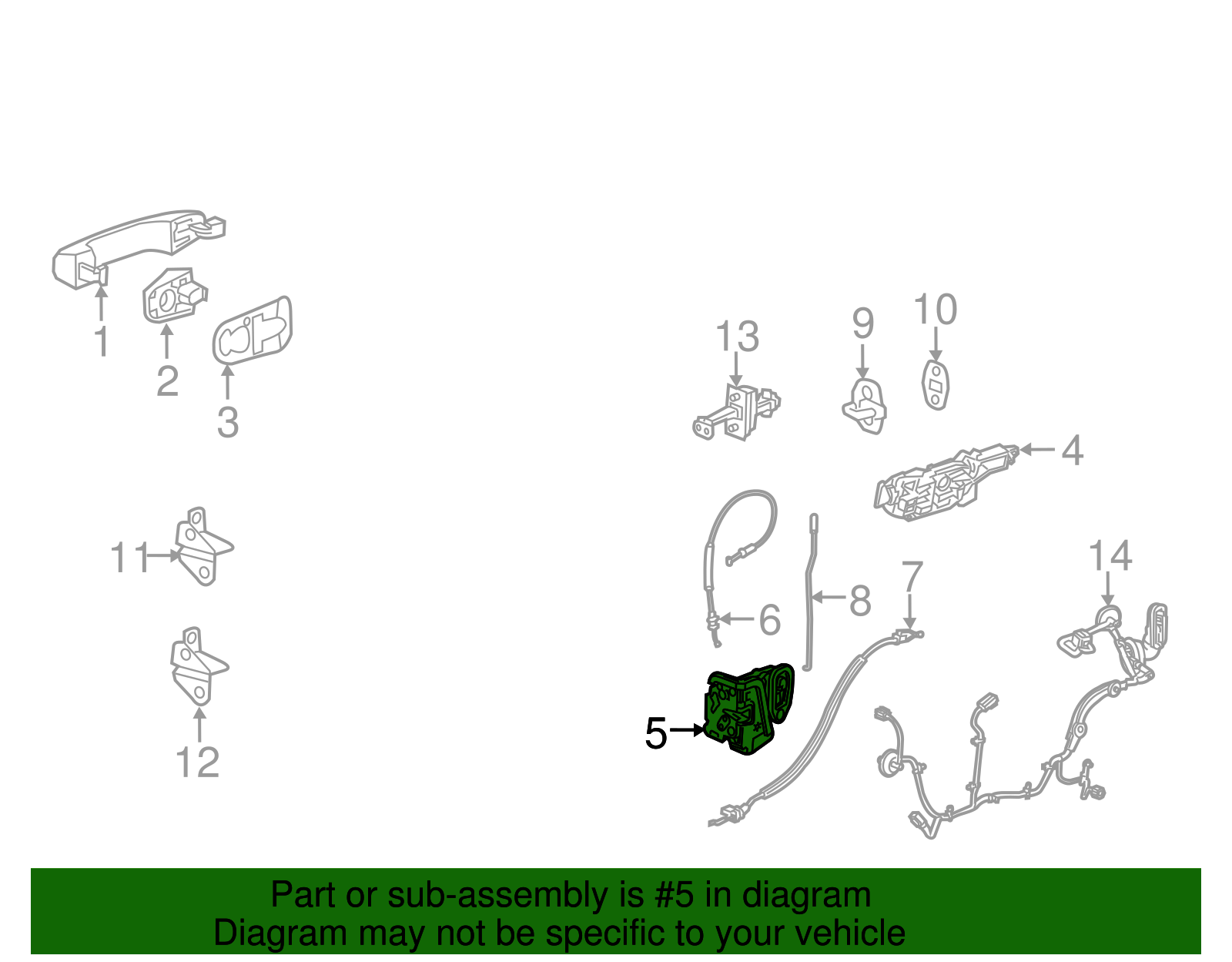 1
2
3
13
9
10
4
11
6
8
7
14
12
5

Part or sub-assembly is #5 in diagram
Diagram may not be specific to your vehicle