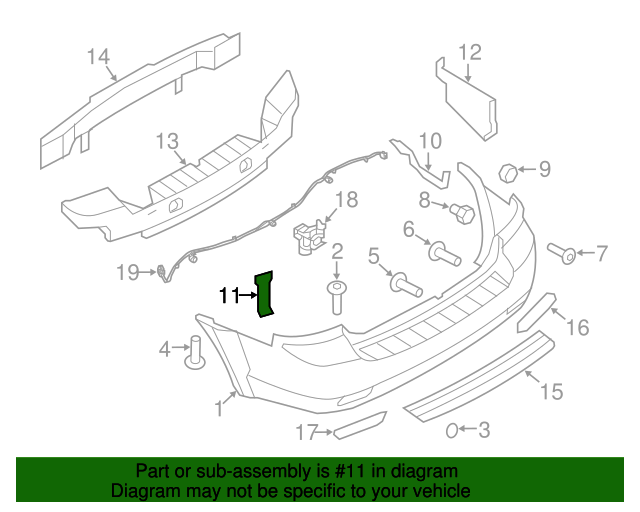 14
12
13
10
9
18
8
6
7
2
5
19
11
16
4
15
1
17
3

Part or sub-assembly is #11 in diagram
Diagram may not be specific to your vehicle