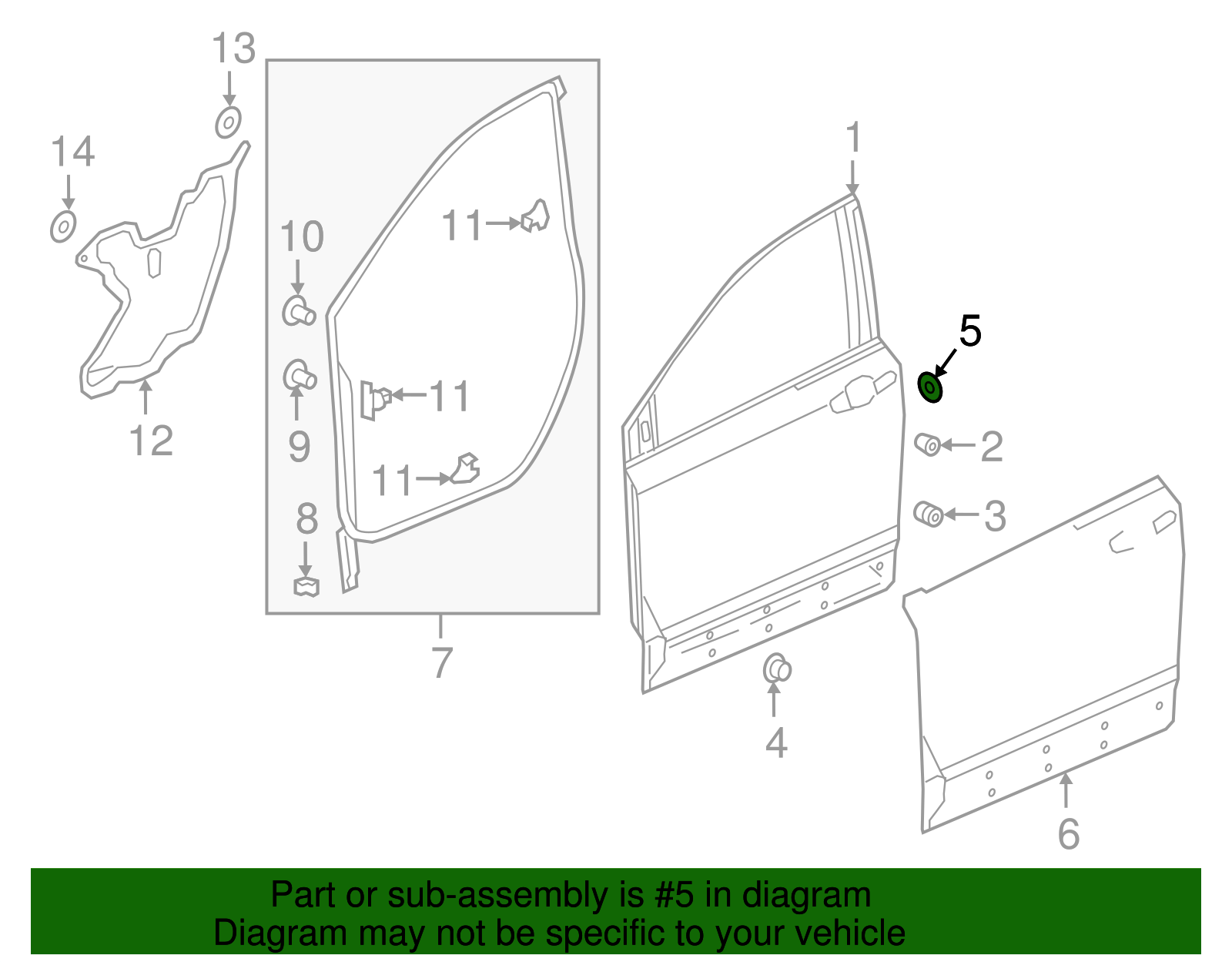 13
14
12
10
9
8
11
11
11
7
1
5
2
3
4
6

Part or sub-assembly is #5 in diagram
Diagram may not be specific to your vehicle