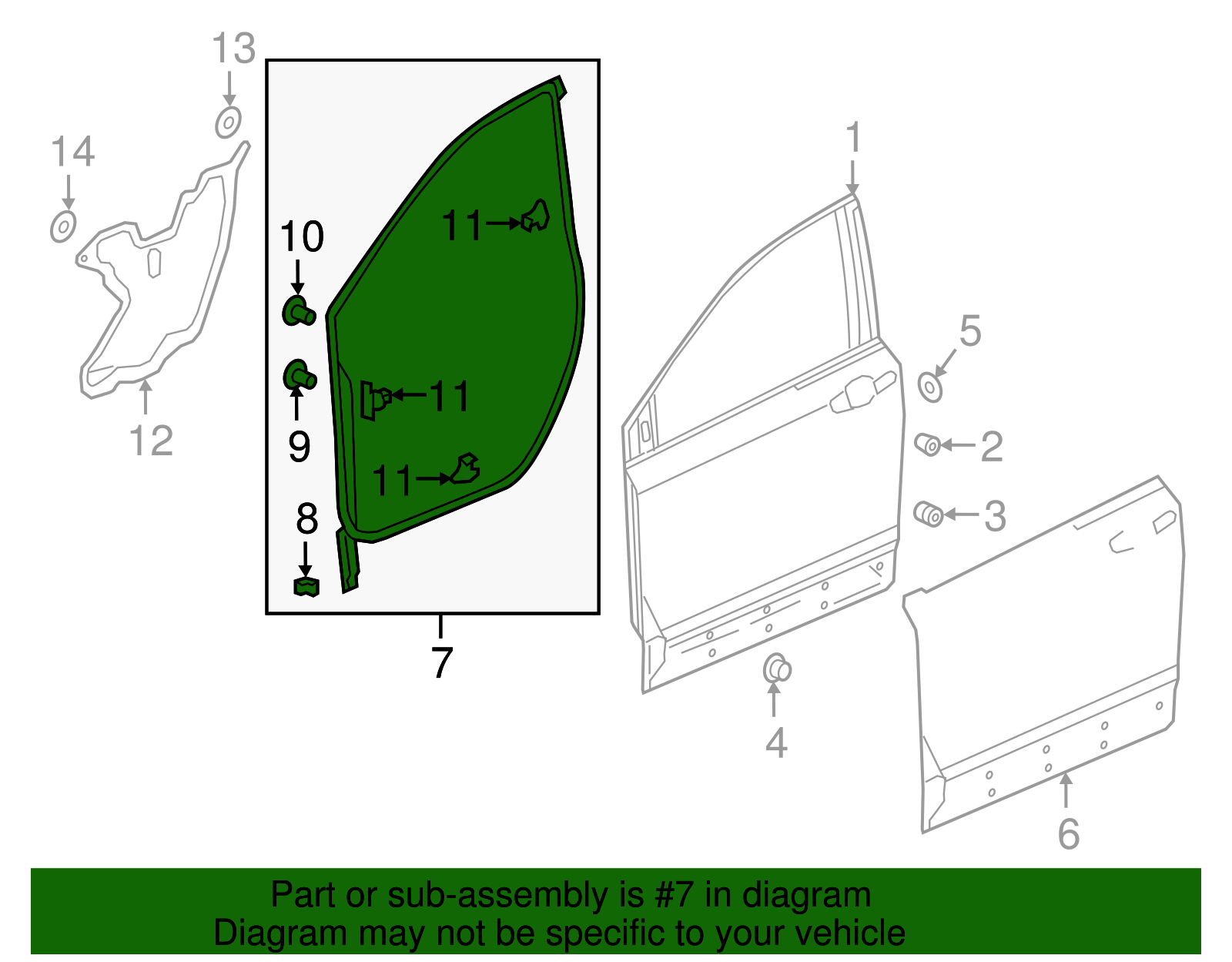 13
14
12
10
9
8
11
11
11
7
1
5
2
3
4
6

Part or sub-assembly is #7 in diagram
Diagram may not be specific to your vehicle