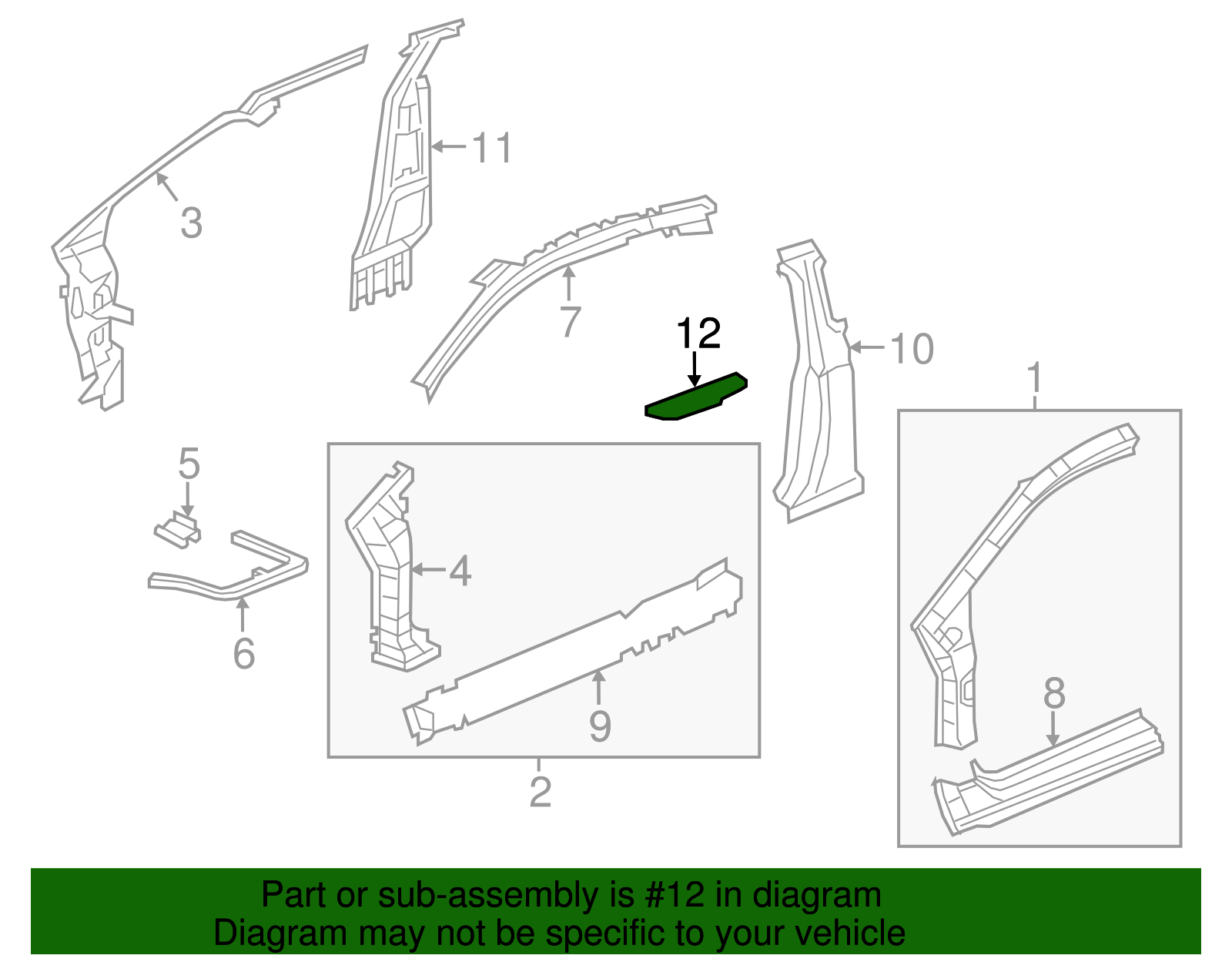 11
3
7
12
10
1
5
4
6
9
8
2

Part or sub-assembly is #12 in diagram
Diagram may not be specific to your vehicle