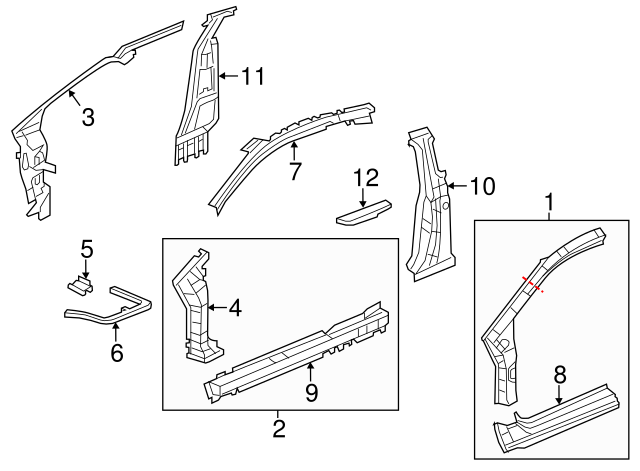 3
11
7
12
10
1
5
4
6
9
8
2