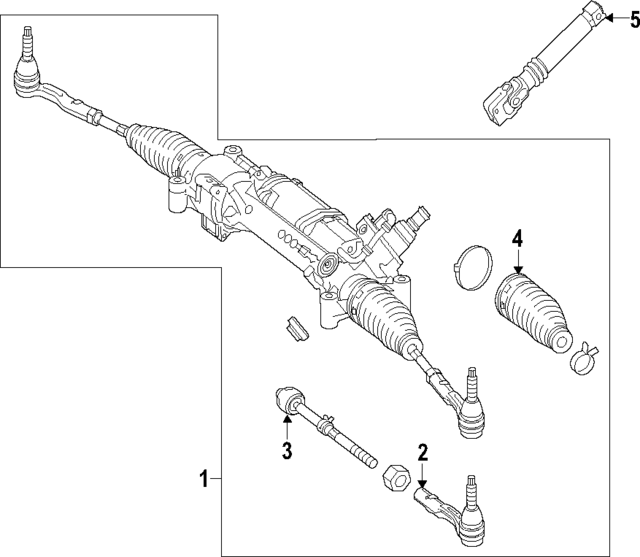 5
4
3
2
1