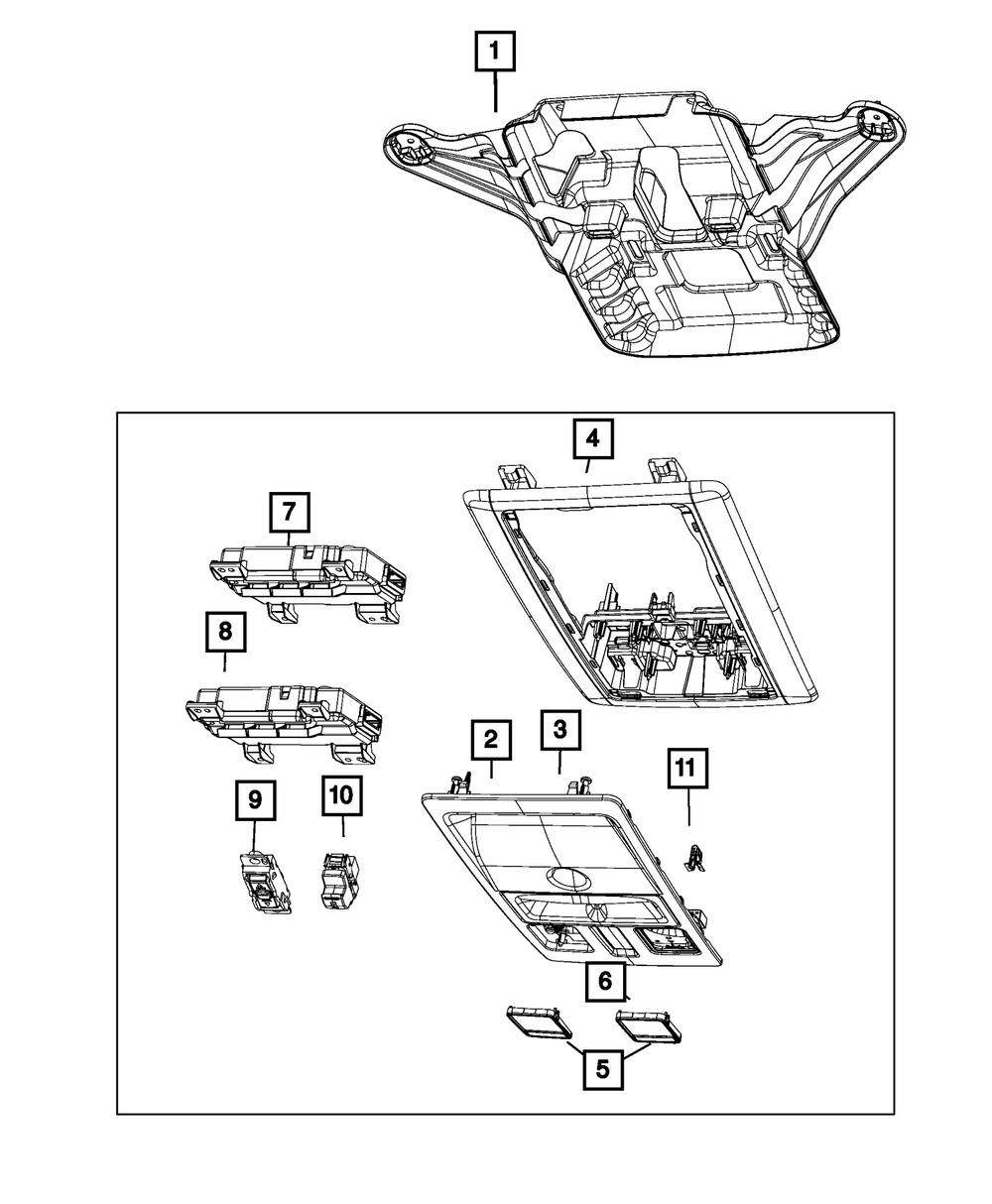 1
4
7
8
2
3
11
9
10
6
5