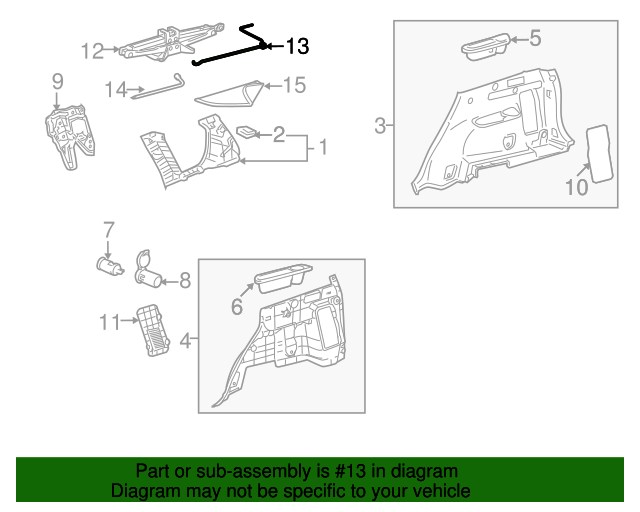 12
13
9
14
15
2
1
5
3
10
7
8
6
11
4

Part or sub-assembly is #13 in diagram
Diagram may not be specific to your vehicle