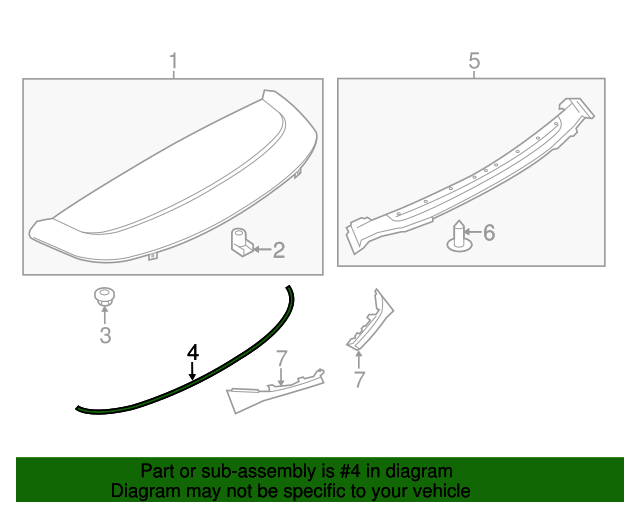 1
5
2
6
3
4
7
7
Part or sub-assembly is #4 in diagram
Diagram may not be specific to your vehicle