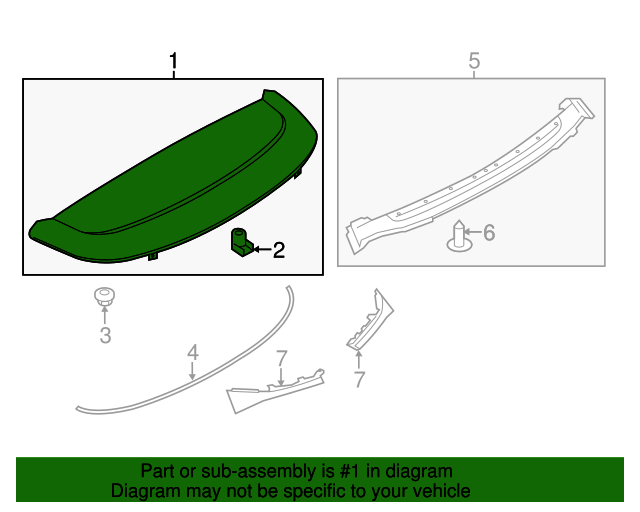 1
5
2
6
3
4
7
7

Part or sub-assembly is #1 in diagram
Diagram may not be specific to your vehicle