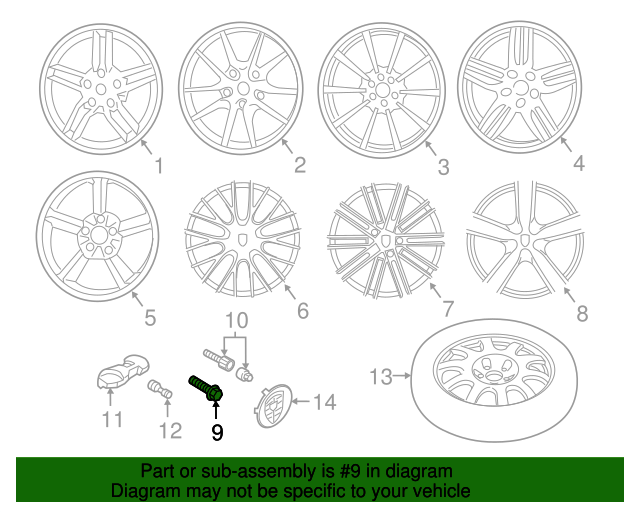 1
2
3
4
5
6
7
8
10
13
11
12
9
14

Part or sub-assembly is #9 in diagram
Diagram may not be specific to your vehicle