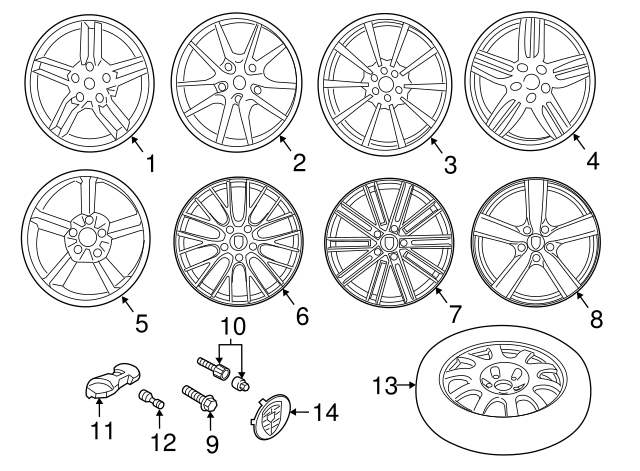 1
2
3
4
5
6
7
8
10
13
11
12
9
14