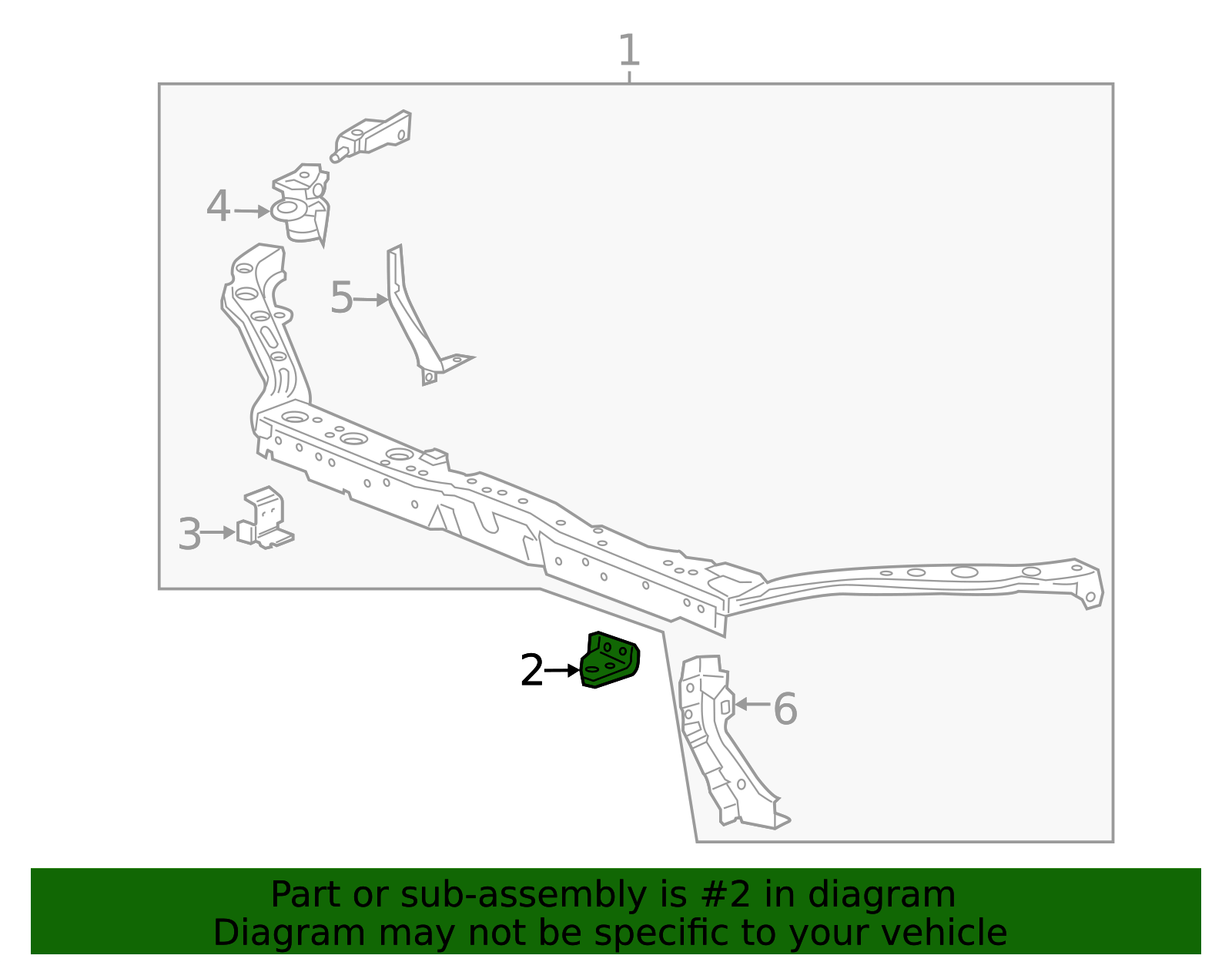 1
4
5
3
2
6
Part or sub-assembly is #2 in diagram
Diagram may not be specific to your vehicle