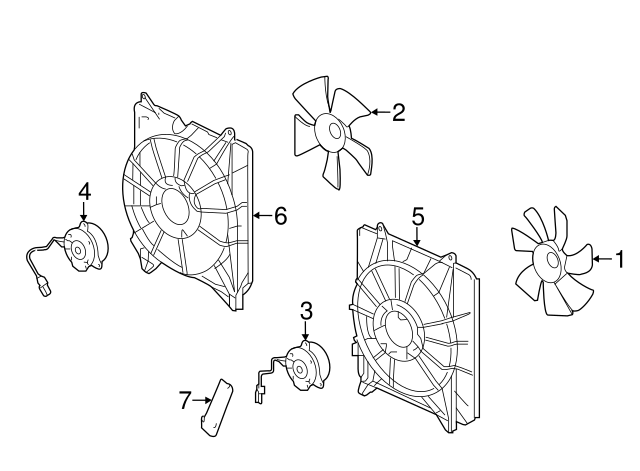 2
4
6
5
1
3
7