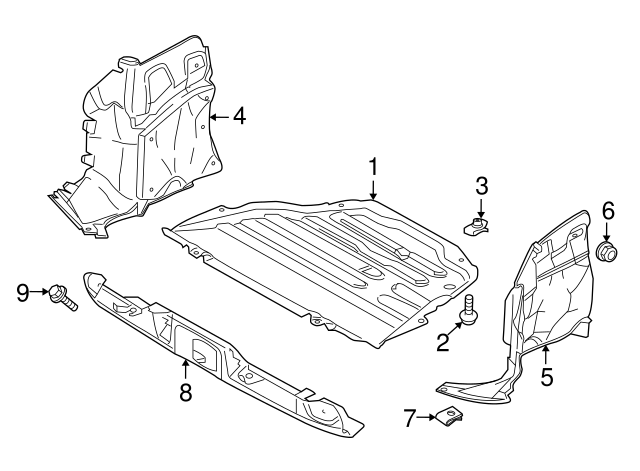 4
1
3
6
9
2
5
8
7