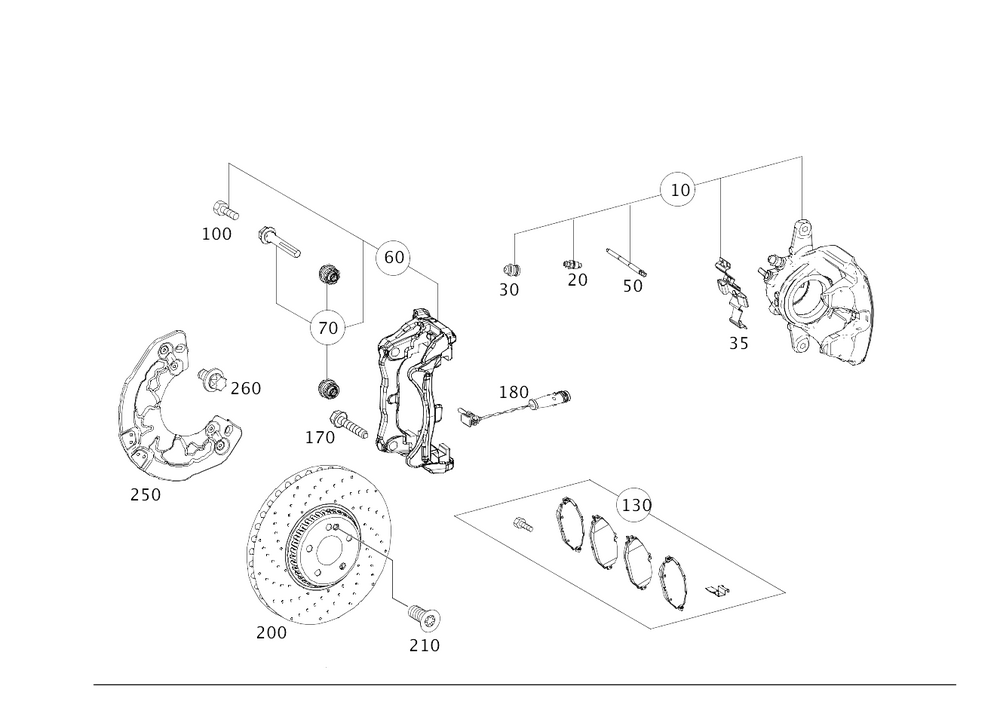 10
100
60
30
20
50
35
70
260
180
170
250
130
200
210