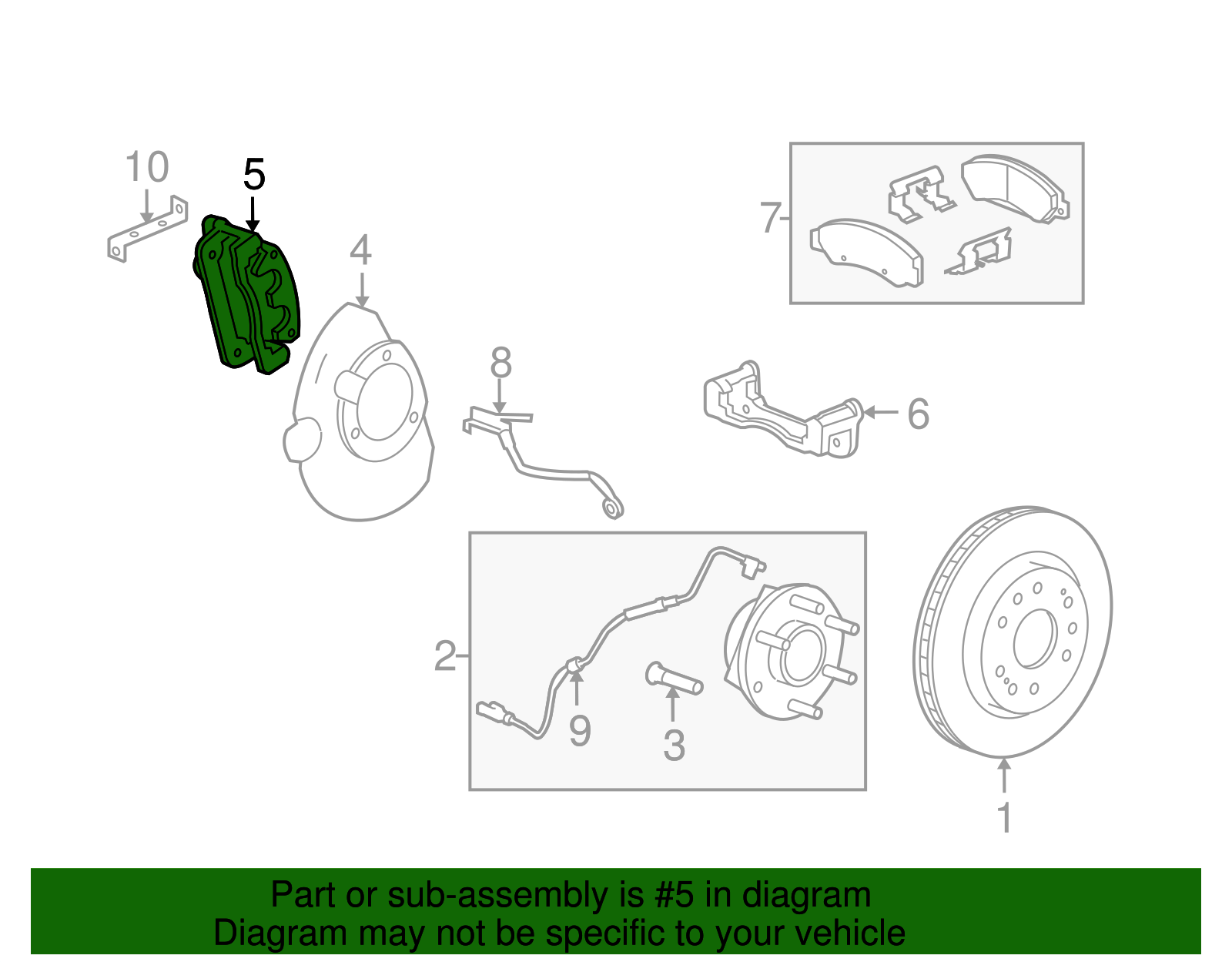 10
5
4
7
8
6
2
9
3
1

Part or sub-assembly is #5 in diagram
Diagram may not be specific to your vehicle