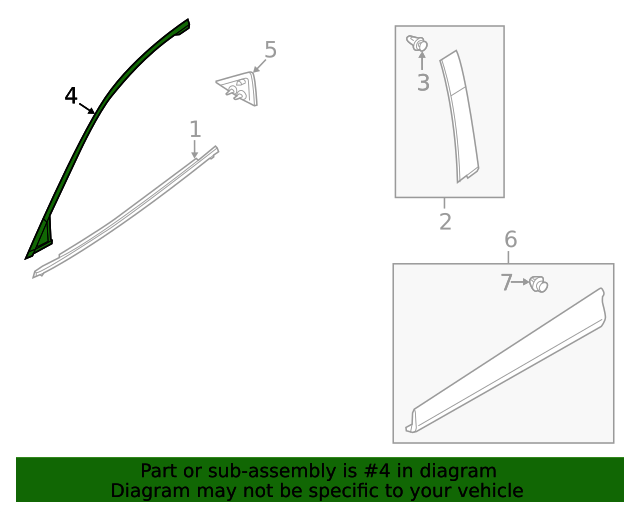 4
5
1
3
2
6
7

Part or sub-assembly is #4 in diagram
Diagram may not be specific to your vehicle