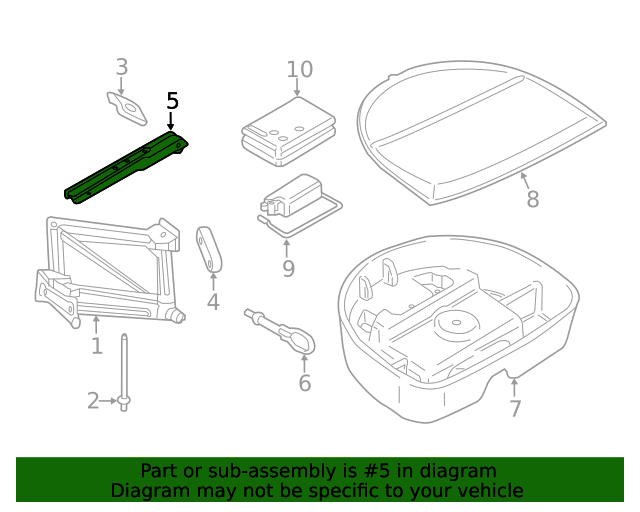 3
5
10
8
9
4
1
6
2
7

Part or sub-assembly is #5 in diagram
Diagram may not be specific to your vehicle