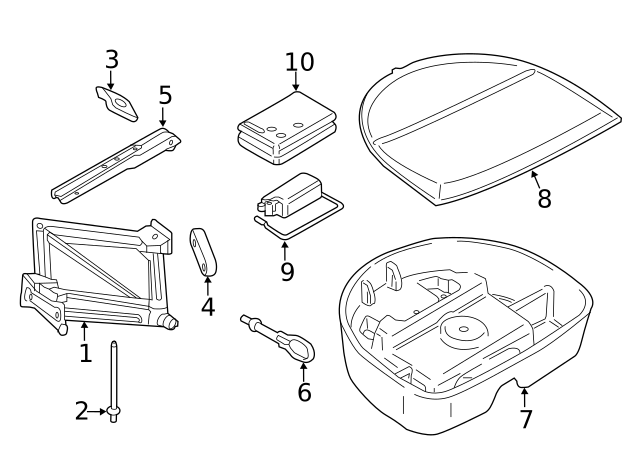 3
5
10
8
9
4
1
6
2
7