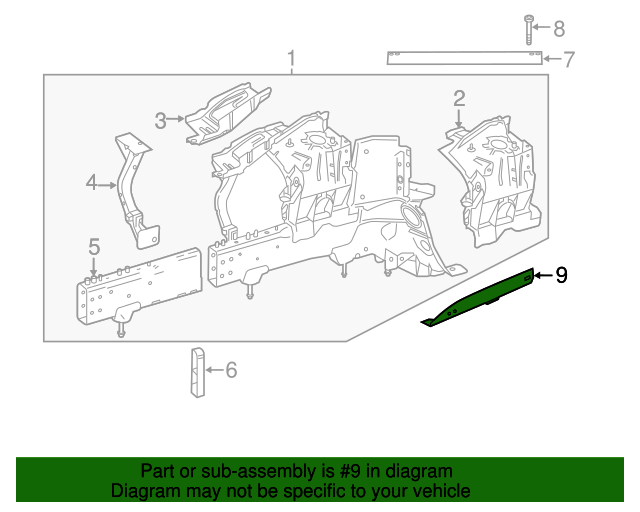 8
7
1
2
3
4
5
9
6

Part or sub-assembly is #9 in diagram
Diagram may not be specific to your vehicle