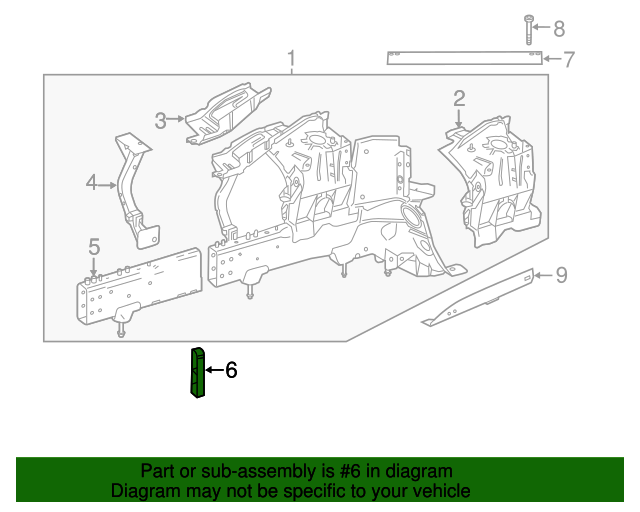 8
7
1
2
3
4
5
9
6

Part or sub-assembly is #6 in diagram
Diagram may not be specific to your vehicle