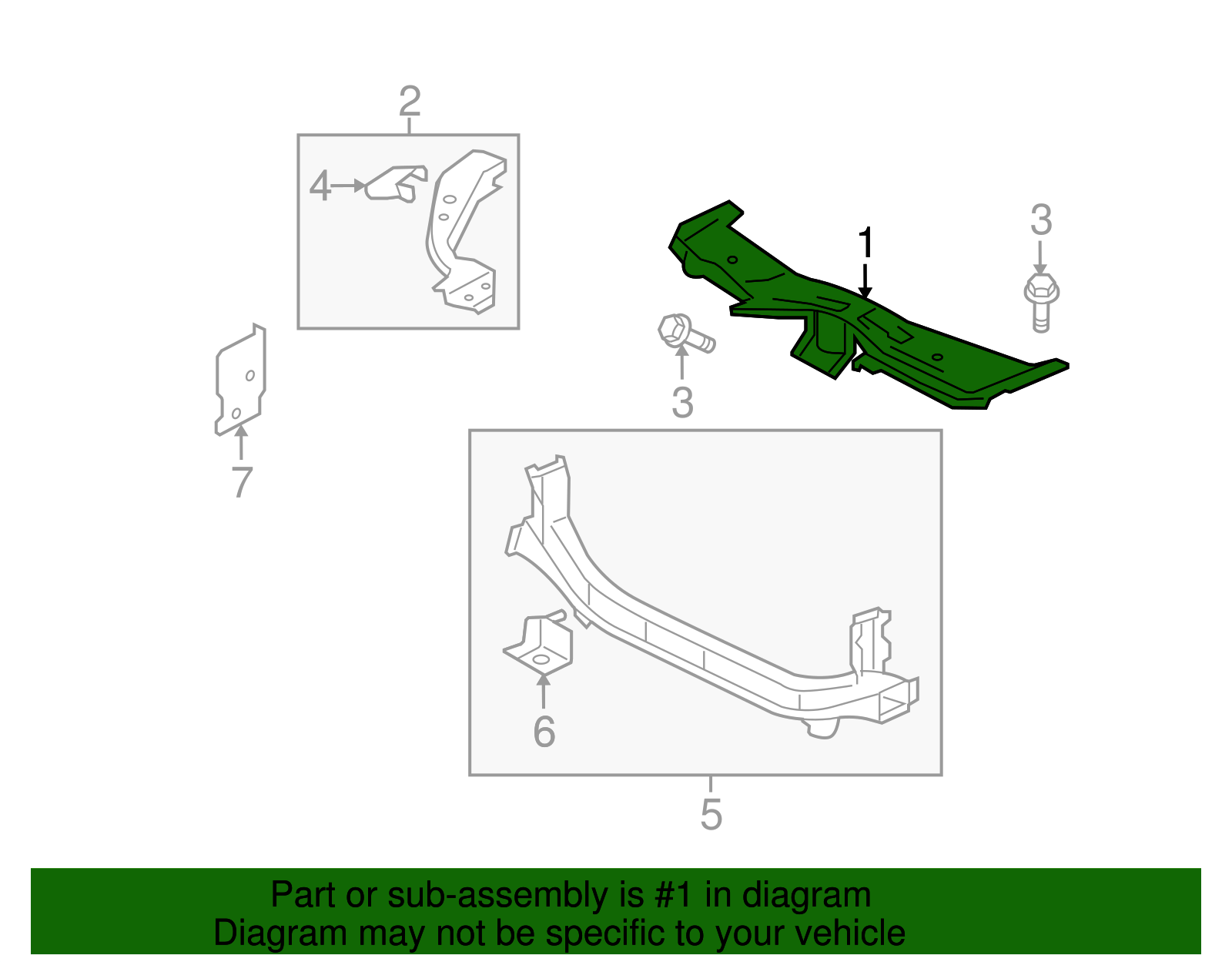 2
4
1
3
3
7
6
5
Part or sub-assembly is #1 in diagram
Diagram may not be specific to your vehicle