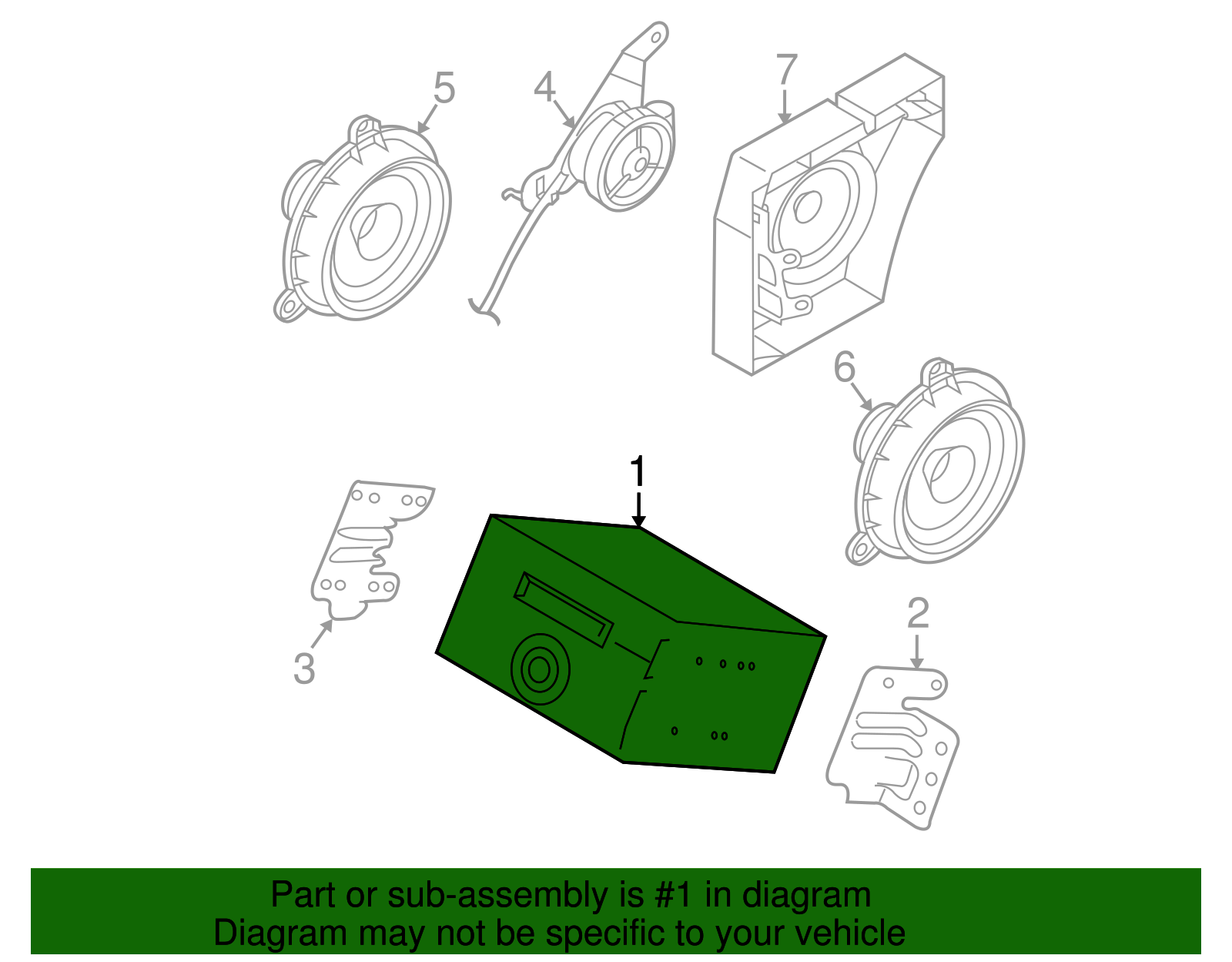 5
4
7
6
1
3
2

Part or sub-assembly is #1 in diagram
Diagram may not be specific to your vehicle