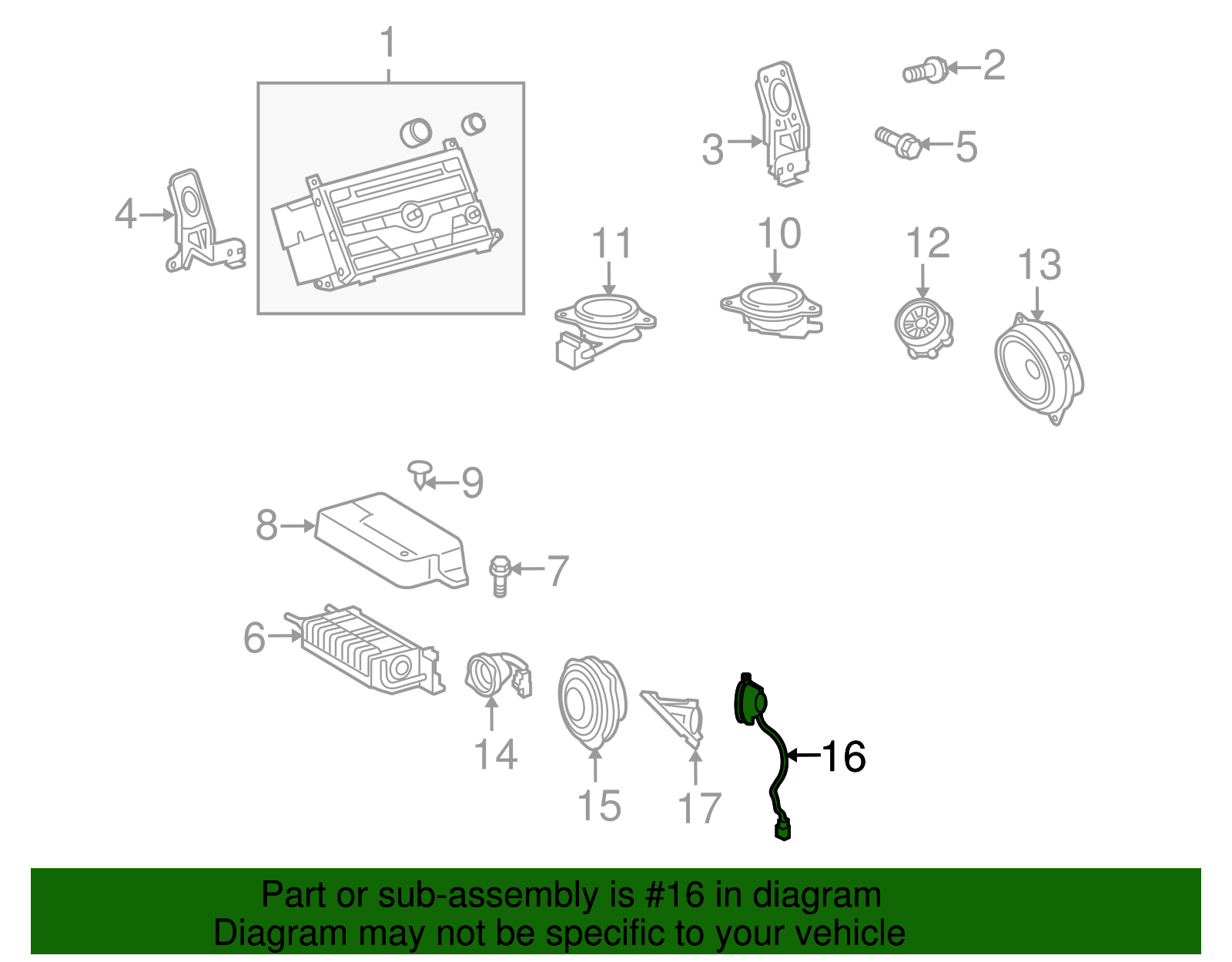 1
2
3
5
4
11
10
12
13
9
8
7
6
14
15
17
16

Part or sub-assembly is #16 in diagram
Diagram may not be specific to your vehicle